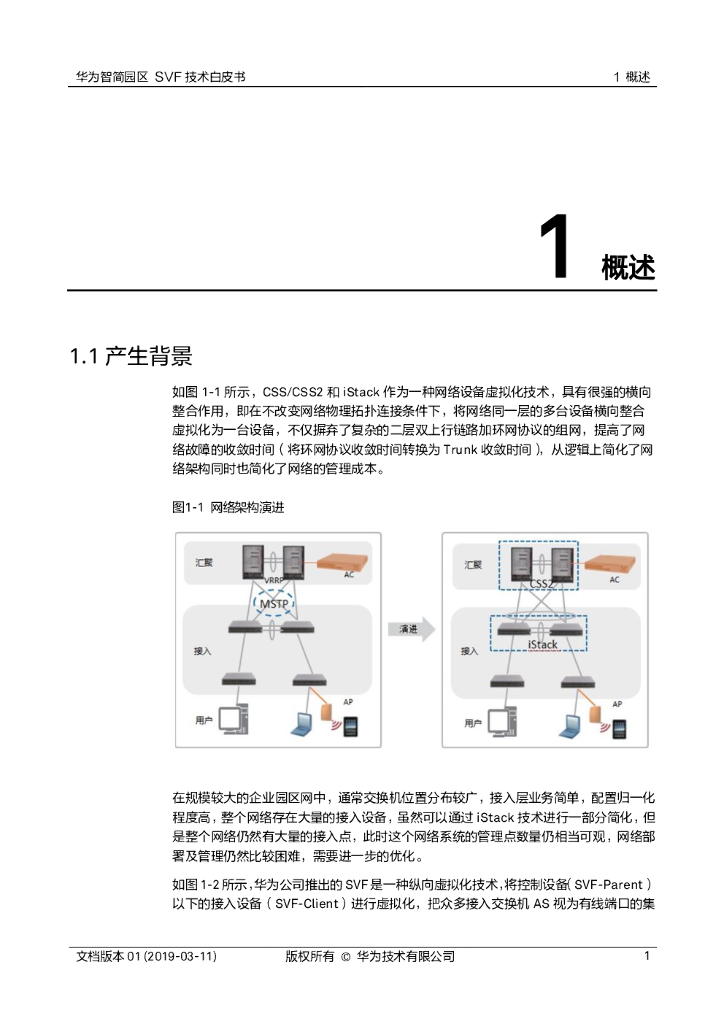 华为智简园区 SVF 技术白皮书

1 概述

1 概述

1.1 产生背景

如图 1-1 所示，CSS/CSS2 和 iStack 作为一种网络设备虚拟化技术，具有很强的横向整合作用，即在不改变网络物理拓扑连接条件下，将网络同一层的多台设备横向整合虚拟化为一台设备，不仅摒弃了复杂的二层双上行链路加环网协议的组网，提高了网络故障的收敛时间（将环网协议收敛时间转换为 Trunk 收敛时间），从逻辑上简化了网络架构同时也简化了网络的管理成本。

图1-1 网络架构演进

汇聚

VRRP

AC

MSTP

接入

AP

用户

演进

汇聚

CSS2

AC

iStack

接入

AP

用户

在规模较大的企业园区网中，通常交换机位置分布较广，接入层业务简单，配置归一化程度高，整个网络存在大量的接入设备，虽然可以通过 iStack 技术进行一部分简化，但是整个网络仍然有大量的接入点，此时这个网络系统的管理点数量仍相当可观，网络部署及管理仍然比较困难，需要进一步的优化。

如图 1-2 所示，华为公司推出的 SVF 是一种纵向虚拟化技术，将控制设备（SVF-Parent）以下的接入设备（SVF-Client）进行虚拟化，把众多接入交换机 AS 视为有线端口的集

文档版本 01 (2019-03-11)

版权所有 © 华为技术有限公司

1